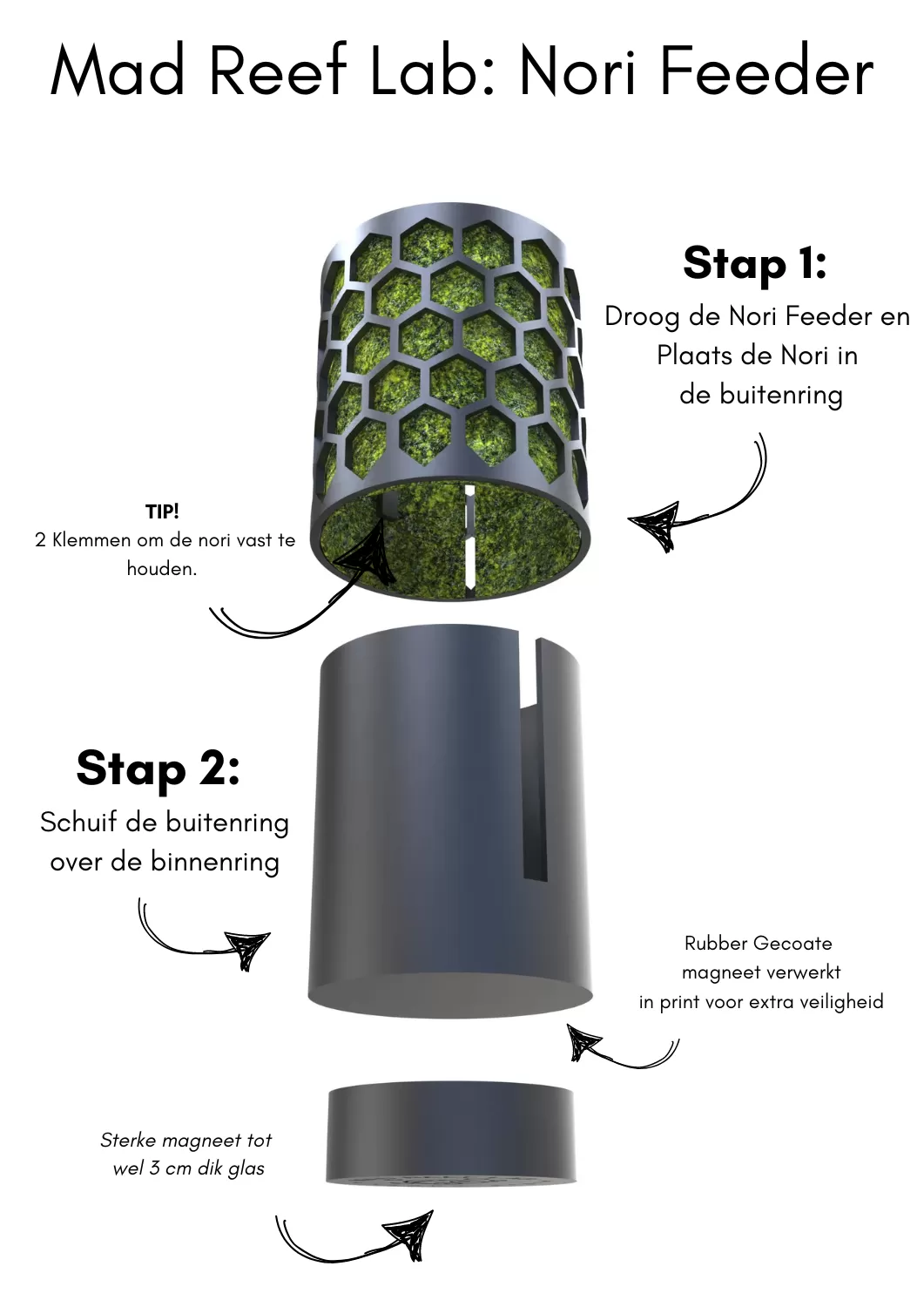 Mad Reef Lab: Nori Feeder

Stap 1:
Droog de Nori Feeder en Plaats de Nori in de buitenring

TIP!
2 Klemmen om de nori vast te houden.

Stap 2:
Schuif de buitenring over de binnenring

Rubber Gecoate magneet verwerkt in print voor extra veiligheid

Sterke magneet tot wel 3 cm dik glas